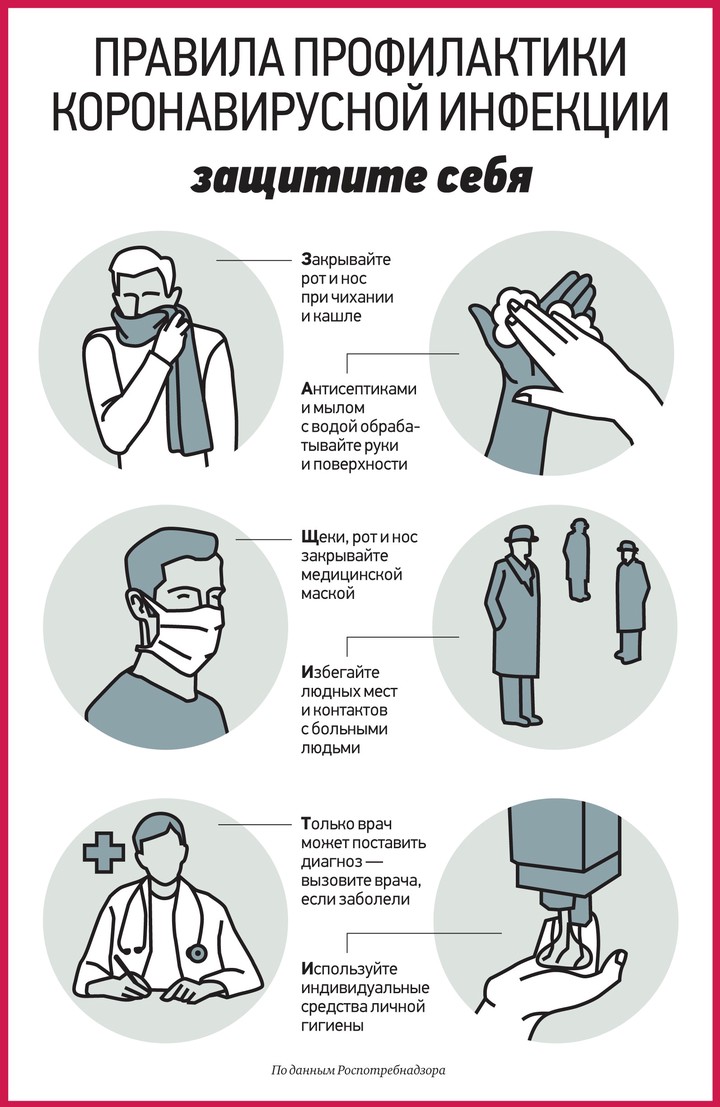 ПРАВИЛА ПРОФИЛАКТИКИ КОРОНАВИРУСНОЙ ИНФЕКЦИИ

защитите себя

Закрывайте рот и нос при чихании и кашле

Антисептиками и мылом с водой обрабатывайте руки и поверхности

Щеки, рот и нос закрывайте медицинской маской

Избегайте людных мест и контактов с больными людьми

Только врач может поставить диагноз — вызовите врача, если заболели

Используйте индивидуальные средства личной гигиены

По данным Роспотребнадзора