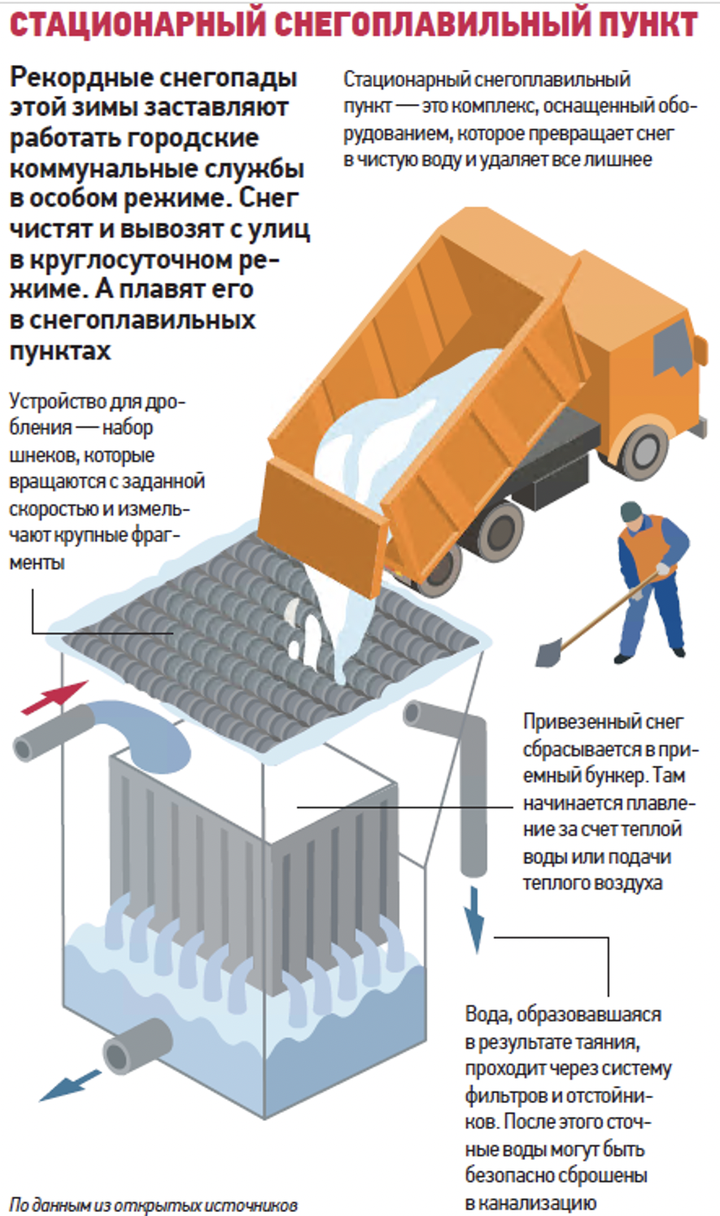 СТАЦИОНАРНЫЙ СНЕГОПЛАВИЛЬНЫЙ ПУНКТ

Рекордные снегопады этой зимы заставляют работать городские коммунальные службы в особом режиме. Снег чистят и вывозят с улиц в круглосуточном режиме. А плавят его в снегоплавильных пунктах

Стационарный снегоплавильный пункт — это комплекс, оснащенный оборудованием, которое превращает снег в чистую воду и удаляет все лишнее

Устройство для дробления — набор шнеков, которые вращаются с заданной скоростью и измельчают крупные фрагменты

Привезенный снег сбрасывается в приемный бункер. Там начинается плавление за счет теплой воды или подачи теплого воздуха

Вода, образовавшаяся в результате таяния, проходит через систему фильтров и отстойников. После этого сточные воды могут быть безопасно сброшены в канализацию

По данным из открытых источников